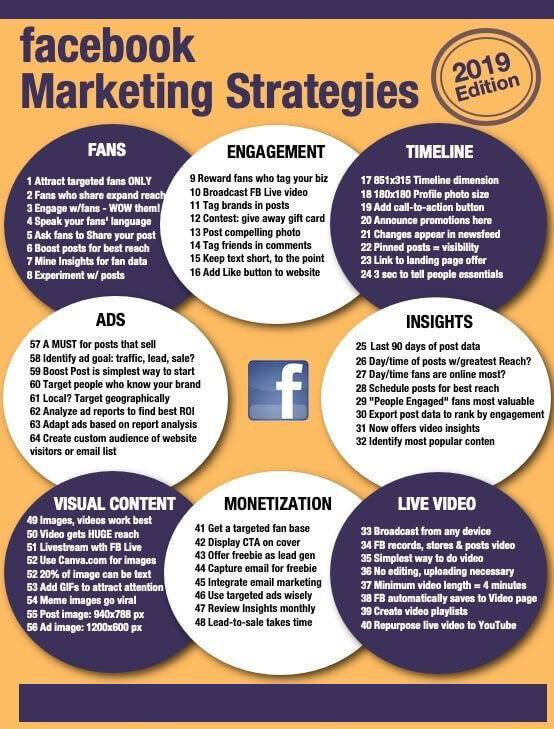 facebook
Marketing Strategies

2019 Edition

FANS

1 Attract targeted fans ONLY
2 Fans who share expand reach
3 Engage w/fans - WOW them!
4 Speak your fans' language
5 Ask fans to Share your post
6 Boost posts for best reach
7 Mine Insights for fan data
8 Experiment w/ posts

ENGAGEMENT

9 Reward fans who tag your biz
10 Broadcast FB Live video
11 Tag brands in posts
12 Contest: give away gift card
13 Post compelling photo
14 Tag friends in comments
15 Keep text short, to the point
16 Add Like button to website

TIMELINE

17 851x315 Timeline dimension
18 180x180 Profile photo size
19 Add call-to-action button
20 Announce promotions here
21 Changes appear in newsfeed
22 Pinned posts = visibility
23 Link to landing page offer
24 3 sec to tell people essentials

ADS

57 A MUST for posts that sell
58 Identify ad goal: traffic, lead, sale?
59 Boost Post is simplest way to start
60 Target people who know your brand
61 Local? Target geographically
62 Analyze ad reports to find best ROI
63 Adapt ads based on report analysis
64 Create custom audience of website visitors or email list

f

INSIGHTS

25 Last 90 days of post data
26 Day/time of posts w/greatest Reach?
27 Day/time fans are online most?
28 Schedule posts for best reach
29 "People Engaged" fans most valuable
30 Export post data to rank by engagement
31 Now offers video insights
32 Identify most popular conten

VISUAL CONTENT

49 Images, videos work best
50 Video gets HUGE reach
51 Livestream wth FB Live
52 Use Canva.com for images
52 20% of image can be text
53 Add GIFs to attract attention
54 Meme images go viral
55 Post image: 940x788 px
56 Ad image: 1200x600 px

MONETIZATION

41 Get a targeted fan base
42 Display CTA on cover
43 Offer freebie as lead gen
44 Capture email for freebie
45 Integrate email marketing
46 Use targeted ads wisely
47 Review Insights monthly
48 Lead-to-sale takes time

LIVE VIDEO

33 Broadcast from any device
34 FB records, stores & posts video
35 Simplest way to do video
36 No editing, uploading necessary
37 Minimum video length = 4 minutes
38 FB automatically saves to Video page
39 Create video playlists
40 Repurpose live video to YouTube