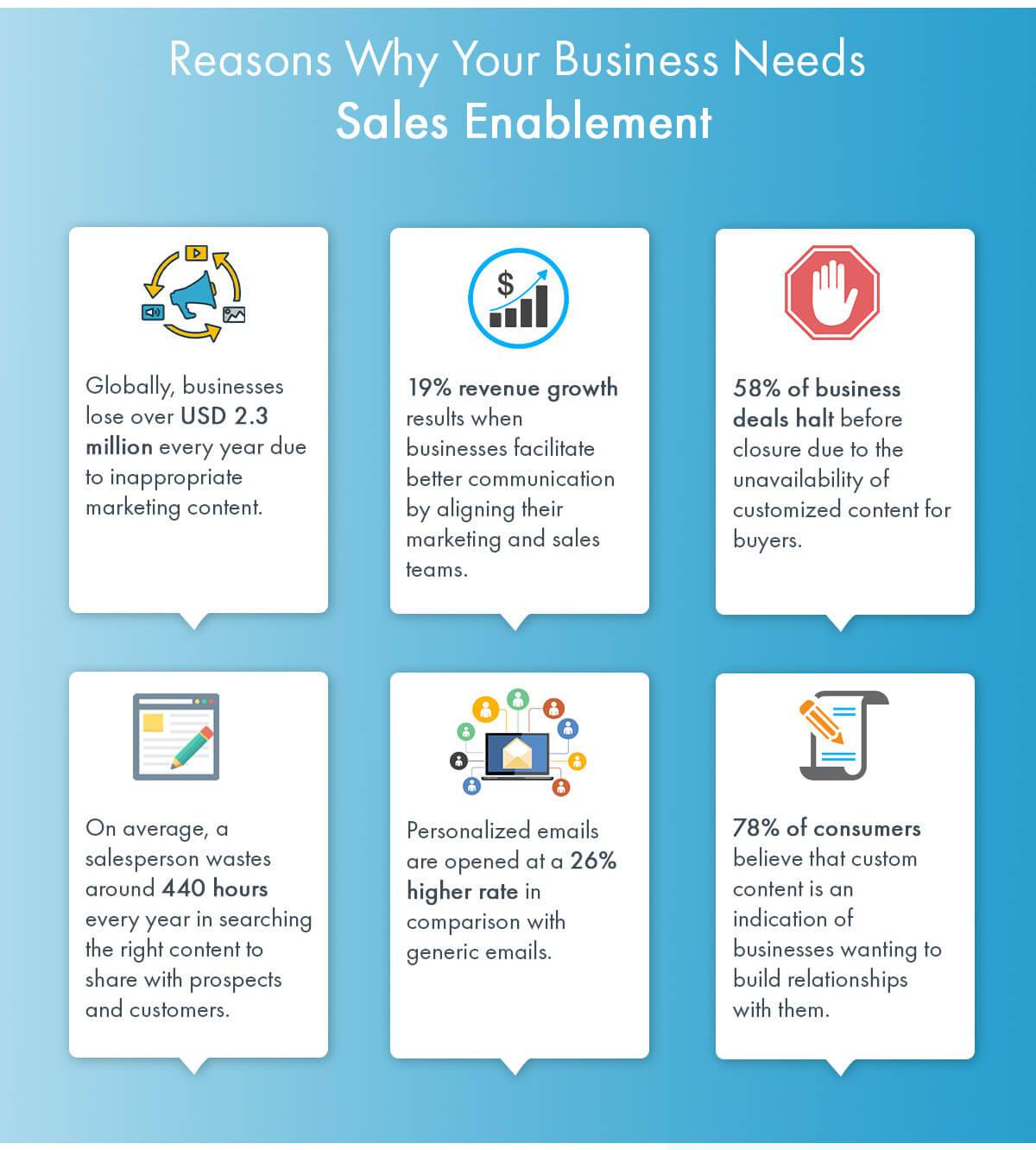 Reasons Why Your Business Needs
Sales Enablement

Globally, businesses lose over USD 2.3 million every year due to inappropriate marketing content.

19% revenue growth results when businesses facilitate better communication by aligning their marketing and sales teams.

58% of business deals halt before closure due to the unavailability of customized content for buyers.

On average, a salesperson wastes around 440 hours every year in searching the right content to share with prospects and customers.

Personalized emails are opened at a 26% higher rate in comparison with generic emails.

78% of consumers believe that custom content is an indication of businesses wanting to build relationships with them.